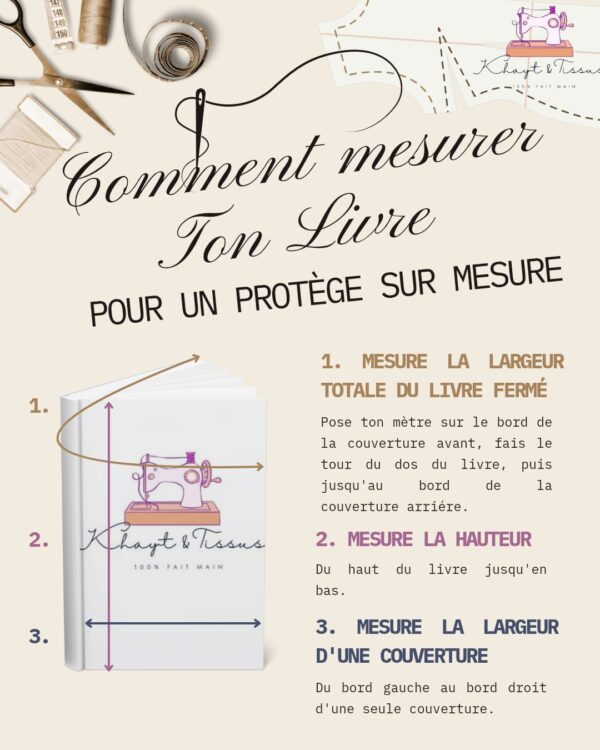 147
148
149
150

Khayt & Tissus
100% FAIT MAIN

Comment mesurer Ton Livre

POUR UN PROTÈGE SUR MESURE

1.

2.

3.

Khayt & Tissus
100% FAIT MAIN

1. MESURE LA LARGEUR TOTALE DU LIVRE FERMÉ

Pose ton mètre sur le bord de la couverture avant, fais le tour du dos du livre, puis jusqu'au bord de la couverture arriére.

2. MESURE LA HAUTEUR

Du haut du livre jusqu'en bas.

3. MESURE LA LARGEUR D'UNE COUVERTURE

Du bord gauche au bord droit d'une seule couverture.